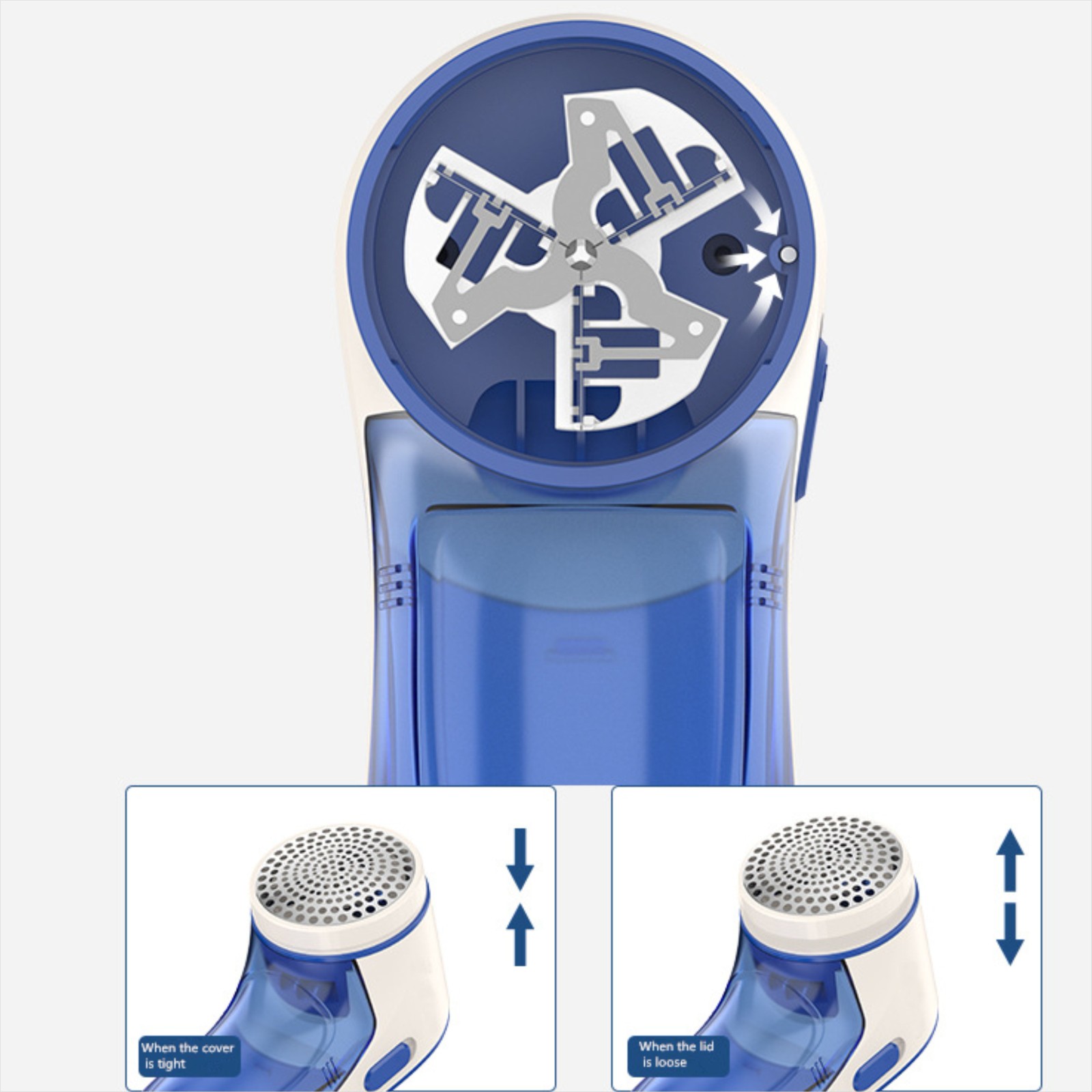 When the cover is tight

When the lid is loose